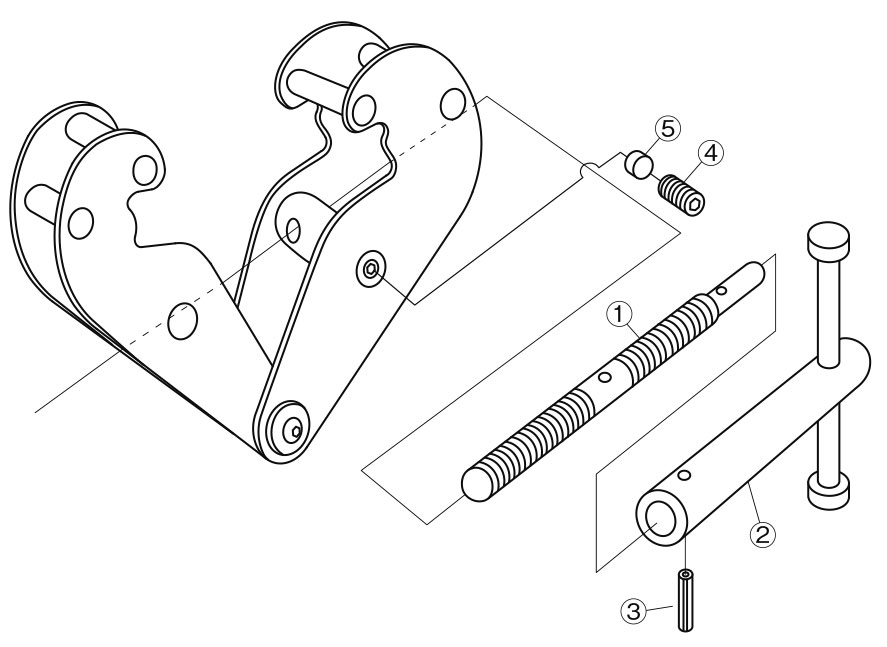 5
4
1
2
3